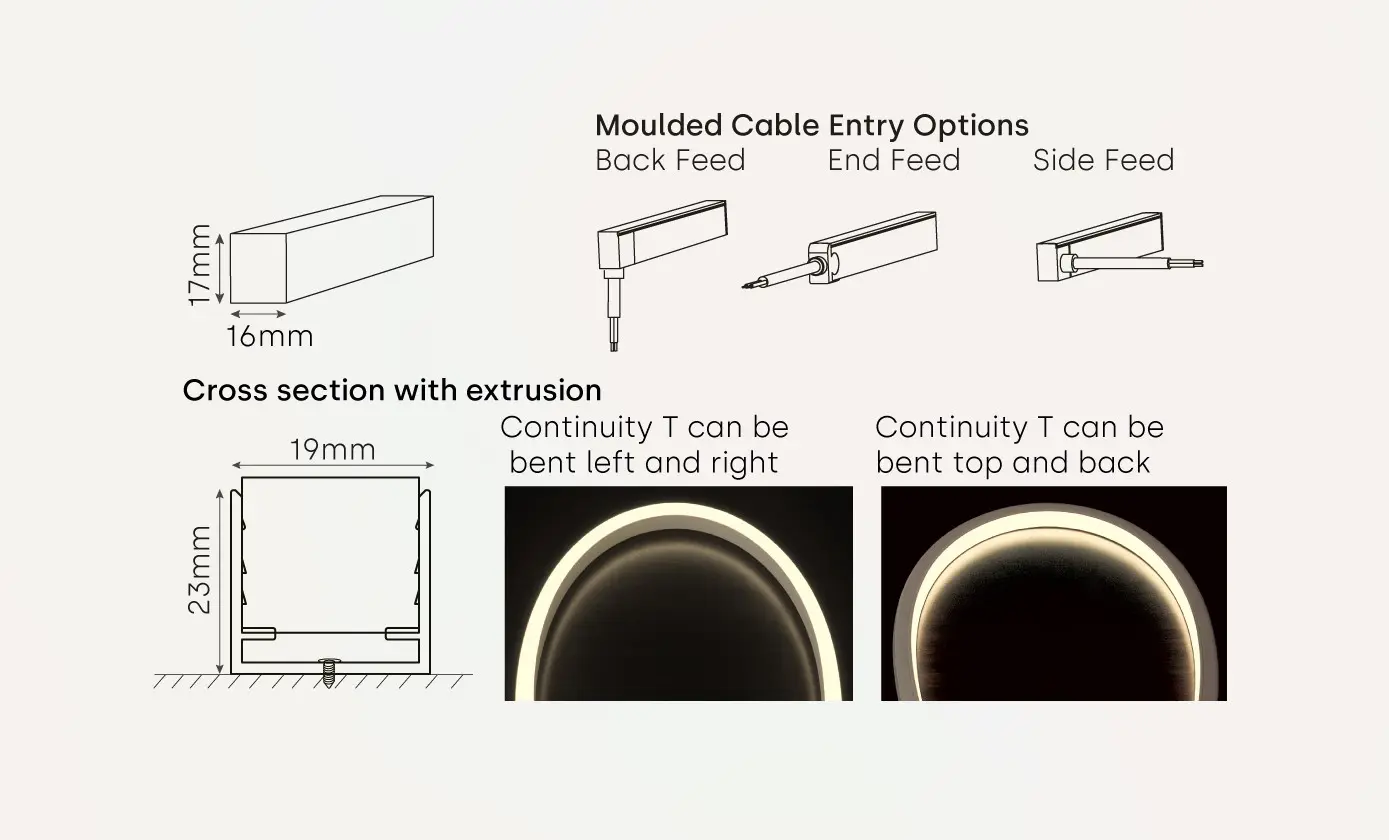 Moulded Cable Entry Options
Back Feed
End Feed
Side Feed

17mm
16mm

Cross section with extrusion

19mm
23mm

Continuity T can be bent left and right

Continuity T can be bent top and back